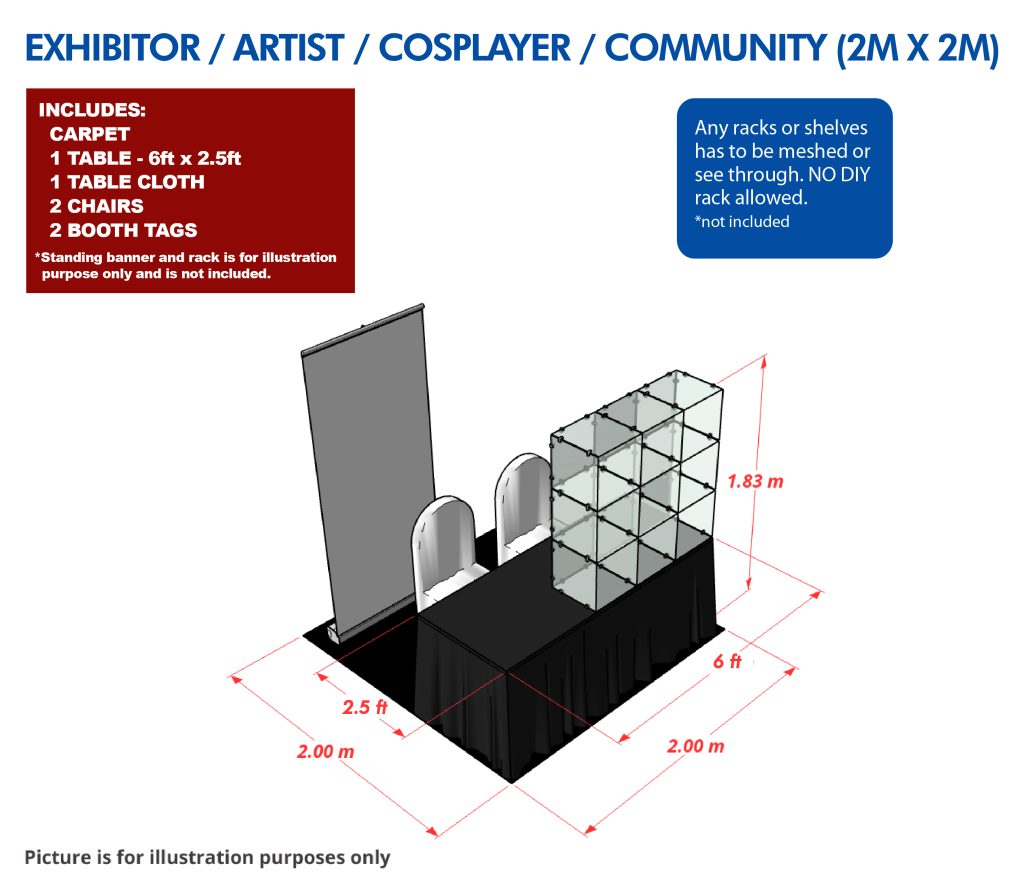 EXHIBITOR / ARTIST / COSPLAYER / COMMUNITY (2M X 2M)

INCLUDES:
CARPET
1 TABLE - 6ft x 2.5ft
1 TABLE CLOTH
2 CHAIRS
2 BOOTH TAGS
*Standing banner and rack is for illustration purpose only and is not included.

Any racks or shelves has to be meshed or see through. NO DIY rack allowed.
*not included

1.83 m

6 ft

2.5 ft

2.00 m

2.00 m

Picture is for illustration purposes only